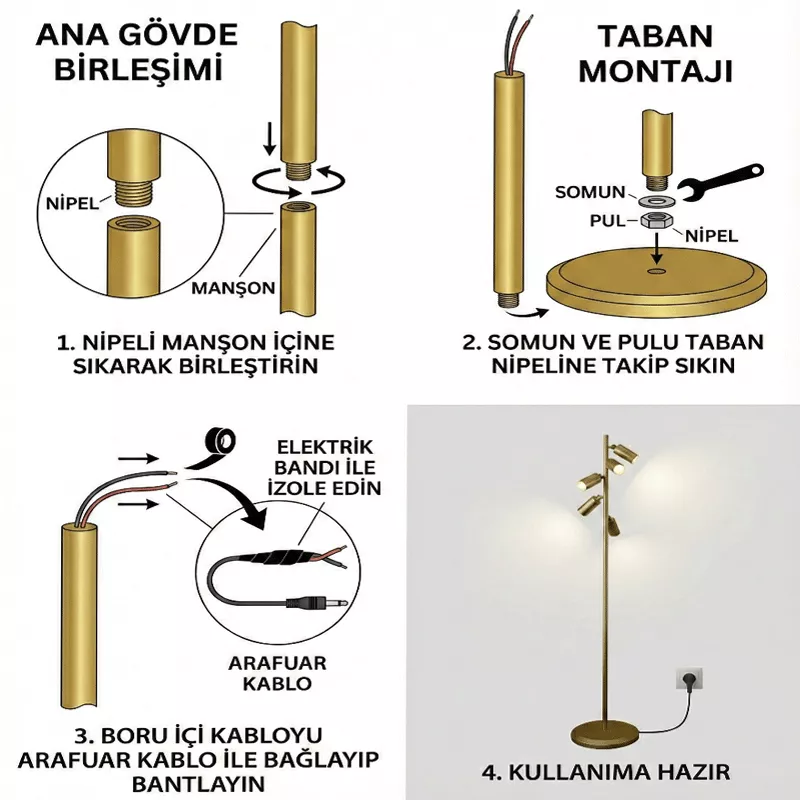 ANA GÖVDE BİRLEŞİMİ

NİPEL

MANŞON

1. NİPELİ MANŞON İÇİNE SIKARAK BİRLEŞTİRİN

TABAN MONTAJI

SOMUN

PUL

NİPEL

2. SOMUN VE PULU TABAN NİPELİNE TAKIP SIKIN

ELEKTRİK BANDI İLE İZOLE EDİN

ARAFUAR KABLO

3. BORU İÇİ KABLOYU ARAFUAR KABLO İLE BAĞLAYIP BANTLAYIN

4. KULLANIMA HAZIR